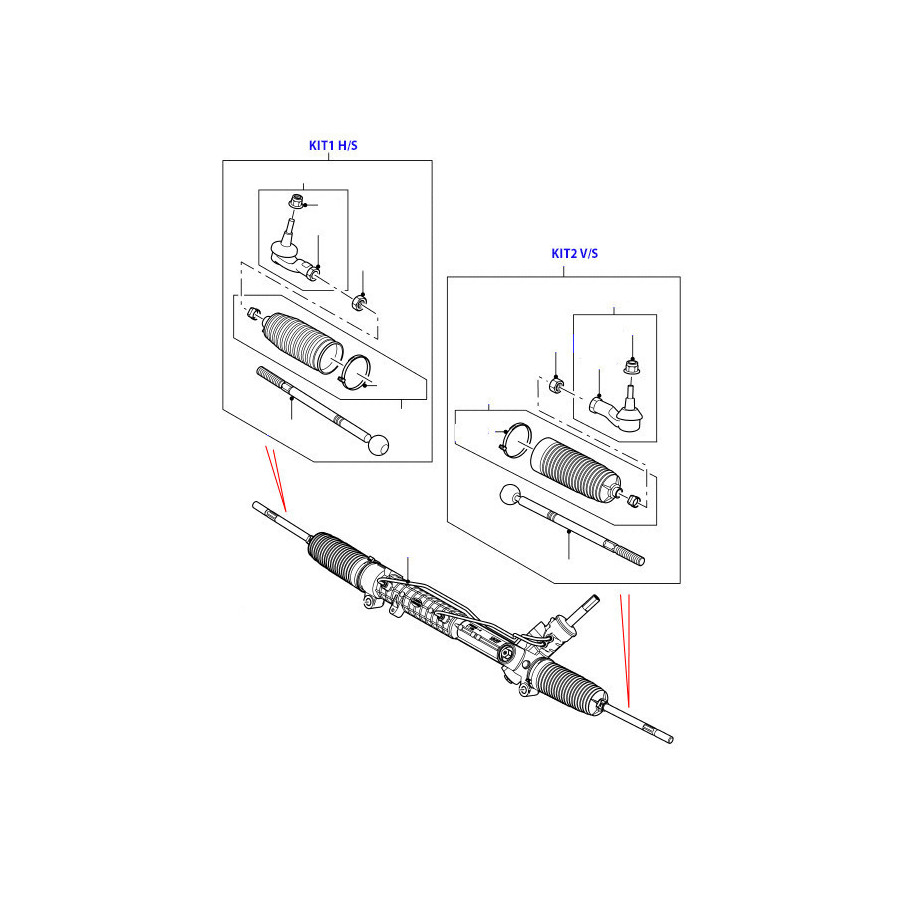 KIT1 H/S

KIT2 V/S