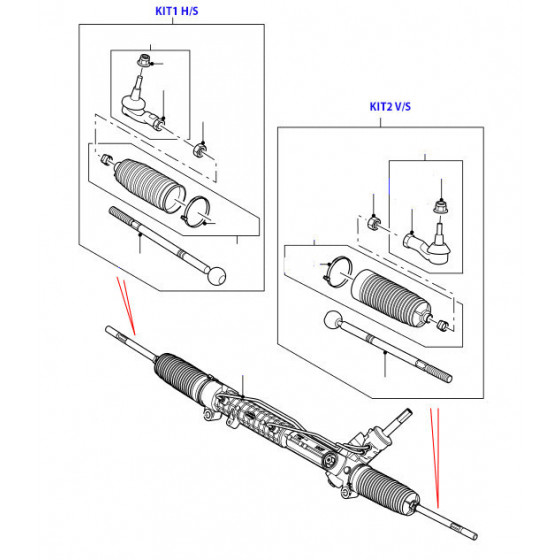 KIT1 H/S

KIT2 V/S