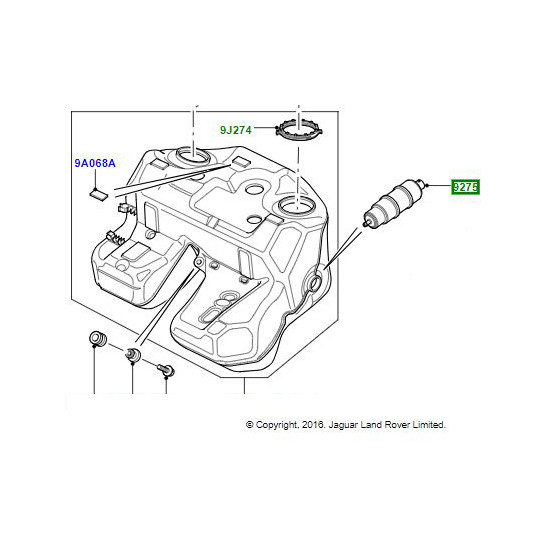 9J274

9A068A

9275

© Copyright, 2016. Jaguar Land Rover Limited.