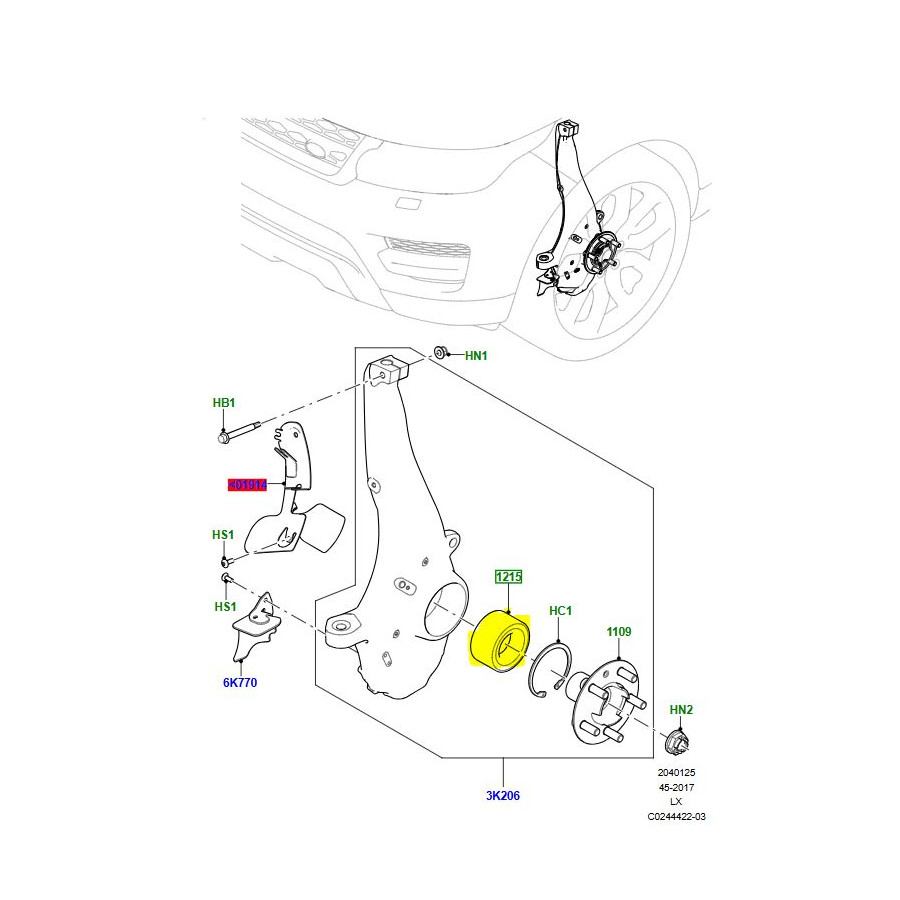 HN1

HB1

<01914

HS1

HS1

6K770

1215

HC1

1109

HN2

3K206

2040125
45-2017
LX
C0244422-03