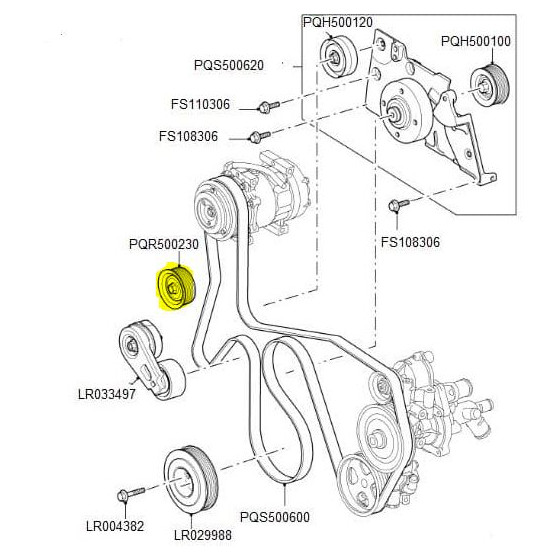 PQH500120
PQH500100
PQS500620
FS110306
FS108306
FS108306
PQR500230
LR033497
LR004382
LR029988
PQS500600