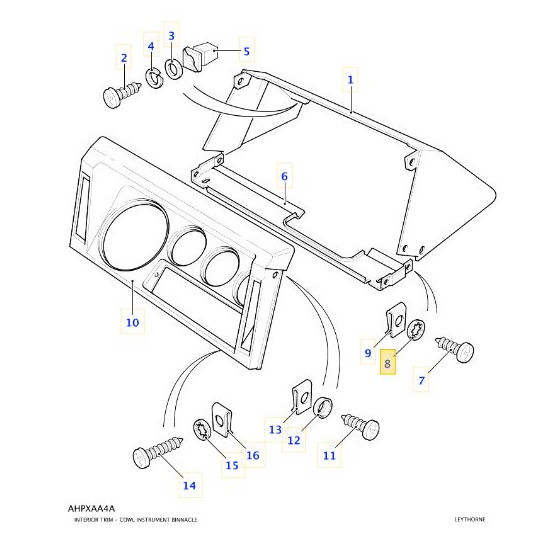 2
4
3
5
1
6
10
9
8
7
13
12
11
16
15
14

AHPXAA4A
INTERIOR TRIM - COWL INSTRUMENT BINNACLE
LEYTHORNE